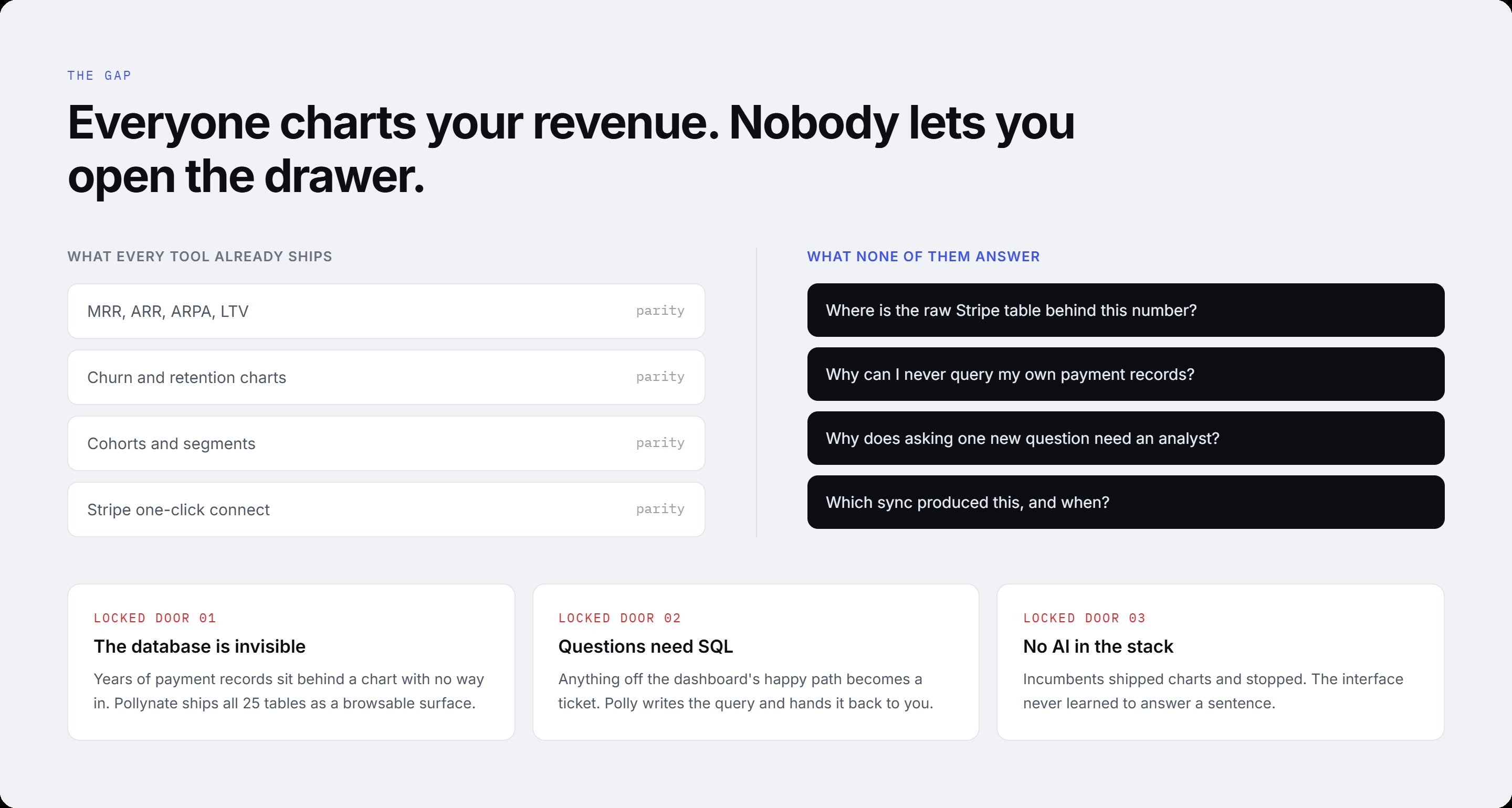 THE GAP

Everyone charts your revenue. Nobody lets you open the drawer.

WHAT EVERY TOOL ALREADY SHIPS

MRR, ARR, ARPA, LTV parity

Churn and retention charts parity

Cohorts and segments parity

Stripe one-click connect parity

WHAT NONE OF THEM ANSWER

Where is the raw Stripe table behind this number?

Why can I never query my own payment records?

Why does asking one new question need an analyst?

Which sync produced this, and when?

LOCKED DOOR 01

The database is invisible

Years of payment records sit behind a chart with no way in. Pollynate ships all 25 tables as a browsable surface.

LOCKED DOOR 02

Questions need SQL

Anything off the dashboard's happy path becomes a ticket. Polly writes the query and hands it back to you.

LOCKED DOOR 03

No AI in the stack

Incumbents shipped charts and stopped. The interface never learned to answer a sentence.